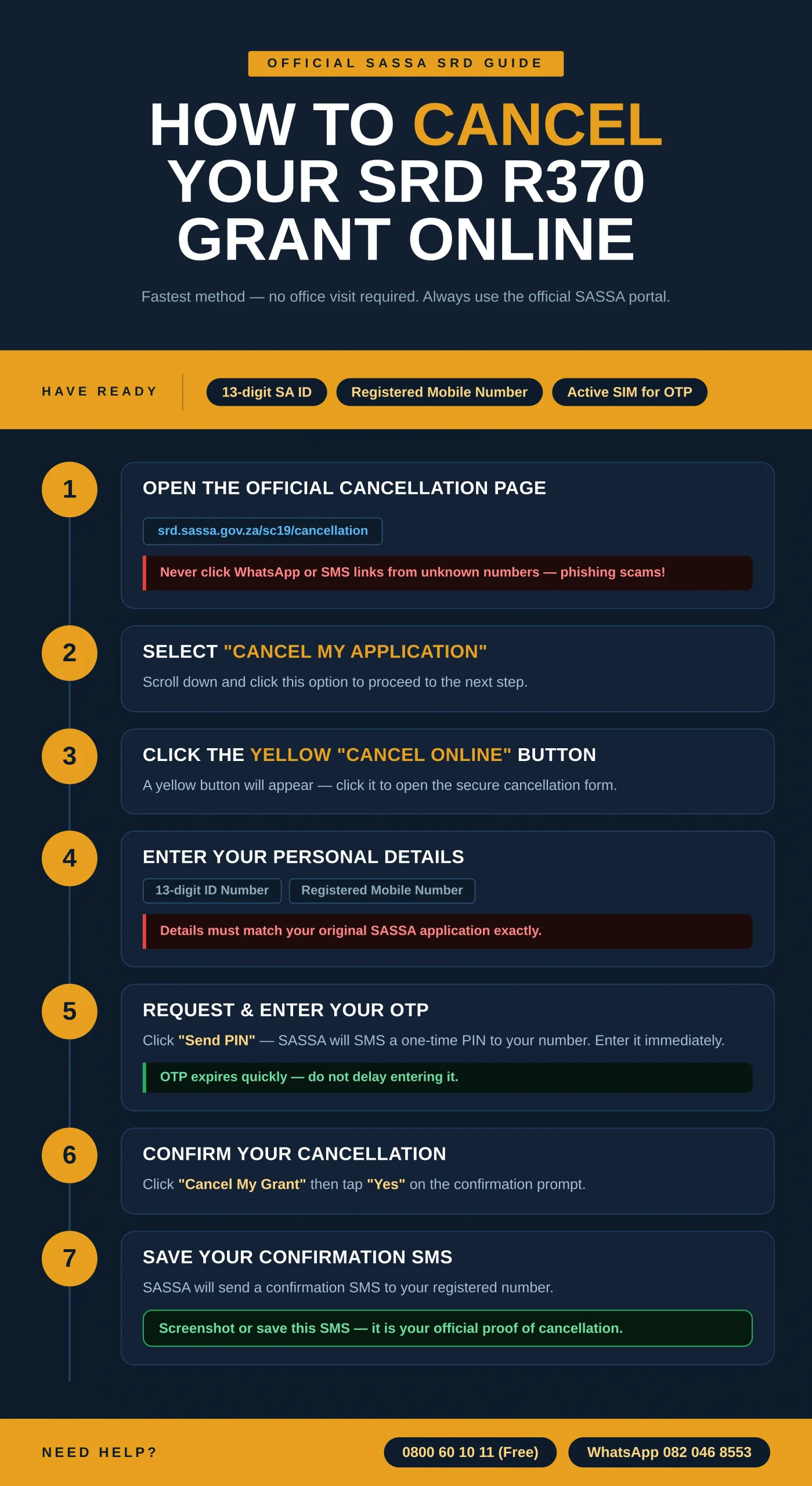 OFFICIAL SASSA SRD GUIDE

HOW TO CANCEL YOUR SRD R370 GRANT ONLINE

Fastest method — no office visit required. Always use the official SASSA portal.

HAVE READY

13-digit SA ID

Registered Mobile Number

Active SIM for OTP

1

OPEN THE OFFICIAL CANCELLATION PAGE

srd.sassa.gov.za/sc19/cancellation

Never click WhatsApp or SMS links from unknown numbers — phishing scams!

2

SELECT "CANCEL MY APPLICATION"

Scroll down and click this option to proceed to the next step.

3

CLICK THE YELLOW "CANCEL ONLINE" BUTTON

A yellow button will appear — click it to open the secure cancellation form.

4

ENTER YOUR PERSONAL DETAILS

13-digit ID Number

Registered Mobile Number

Details must match your original SASSA application exactly.

5

REQUEST & ENTER YOUR OTP

Click "Send PIN" — SASSA will SMS a one-time PIN to your number. Enter it immediately.

OTP expires quickly — do not delay entering it.

6

CONFIRM YOUR CANCELLATION

Click "Cancel My Grant" then tap "Yes" on the confirmation prompt.

7

SAVE YOUR CONFIRMATION SMS

SASSA will send a confirmation SMS to your registered number.

Screenshot or save this SMS — it is your official proof of cancellation.

NEED HELP?

0800 60 10 11 (Free)

WhatsApp 082 046 8553